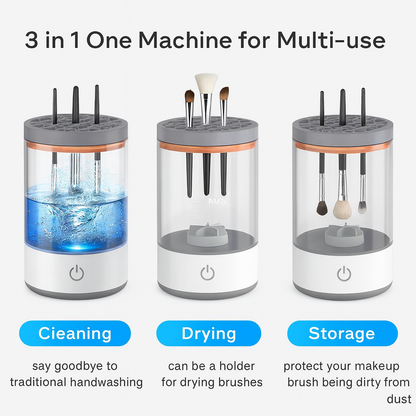 3 in 1 One Machine for Multi-use

MAX

Cieaning

say goodbye to traditional handwashing

Drying

can be a holder for drying brushes

Storage

protect your makeup brush being dirty from dust