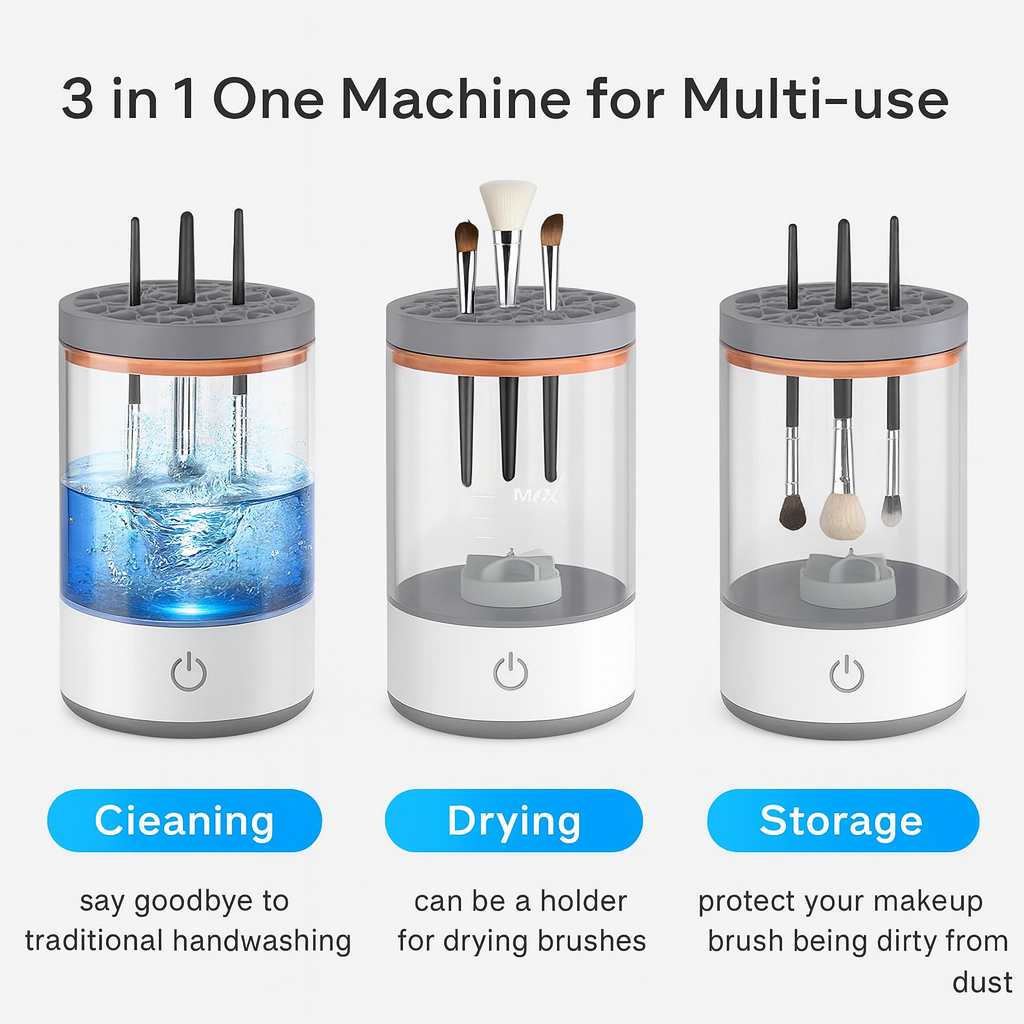 3 in 1 One Machine for Multi-use

MAX

Cieaning

say goodbye to traditional handwashing

Drying

can be a holder for drying brushes

Storage

protect your makeup brush being dirty from dust