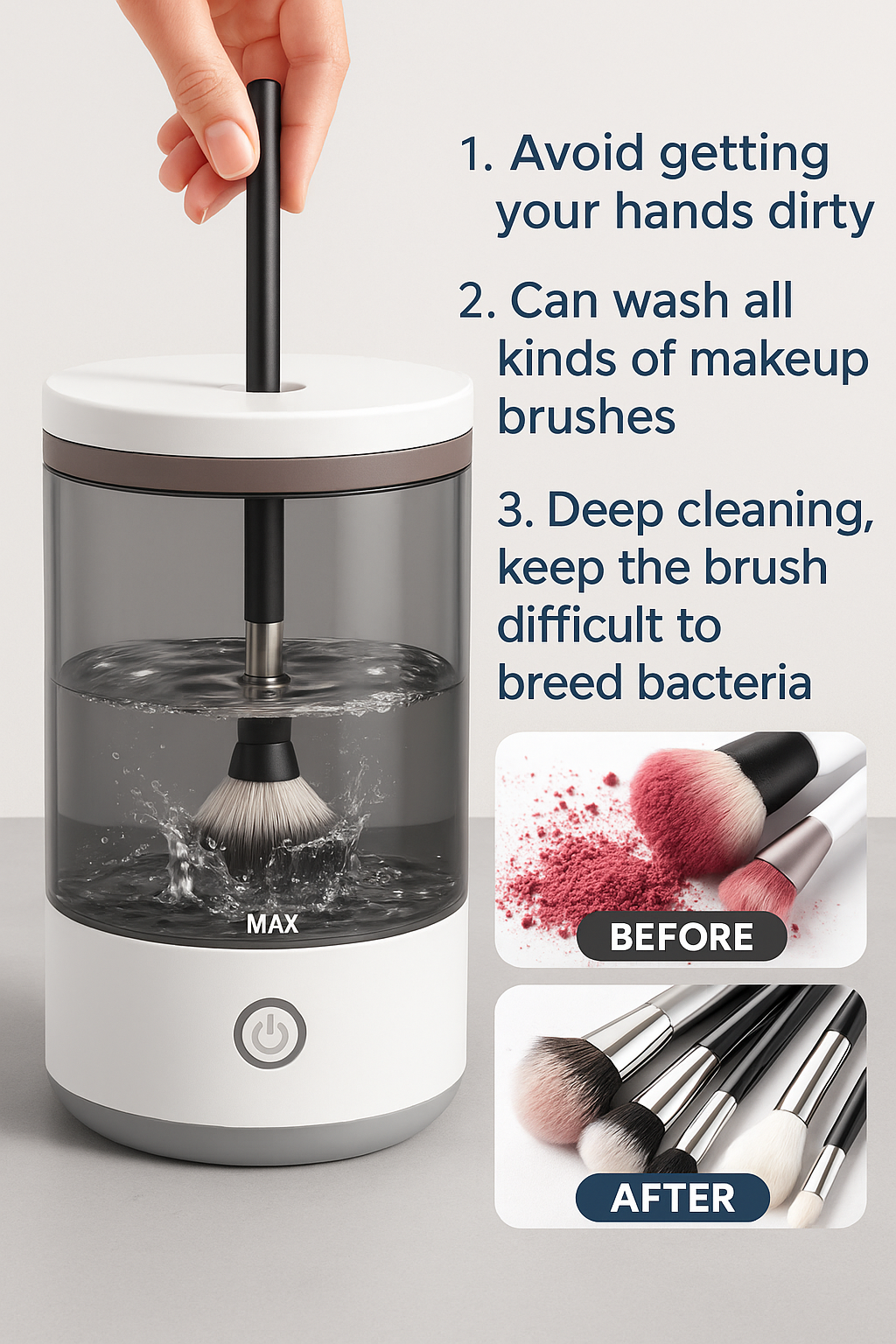 1. Avoid getting your hands dirty

2. Can wash all kinds of makeup brushes

3. Deep cleaning, keep the brush difficult to breed bacteria

MAX

BEFORE

AFTER